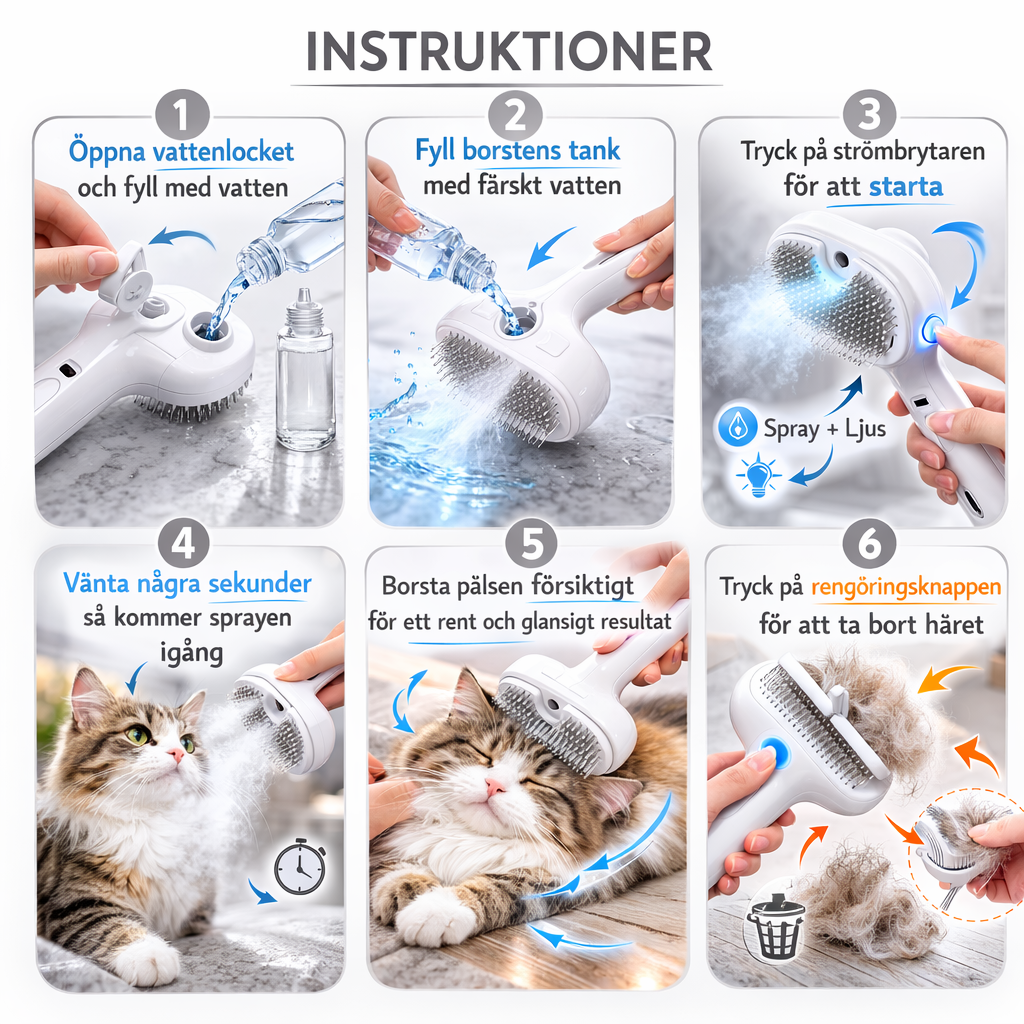 INSTRUKTIONER

1
Öppna vattenlocket och fyll med vatten

2
Fyll borstens tank med färskt vatten

3
Tryck på strömbrytaren för att starta

Spray + Ljus

4
Vänta några sekunder så kommer sprayen igång

5
Borsta pälsen försiktigt för ett rent och glansigt resultat

6
Tryck på rengöringsknappen för att ta bort håret